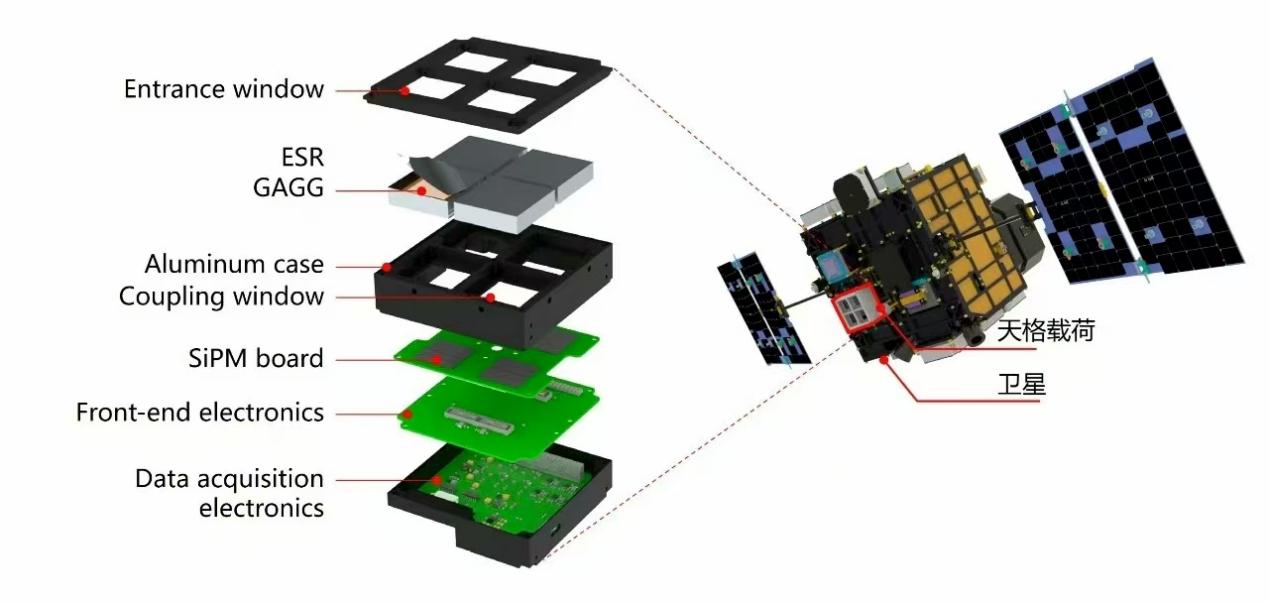 Entrance window

ESR
GAGG

Aluminum case
Coupling window

SiPM board

Front-end electronics

Data acquisition electronics

天格载荷

卫星